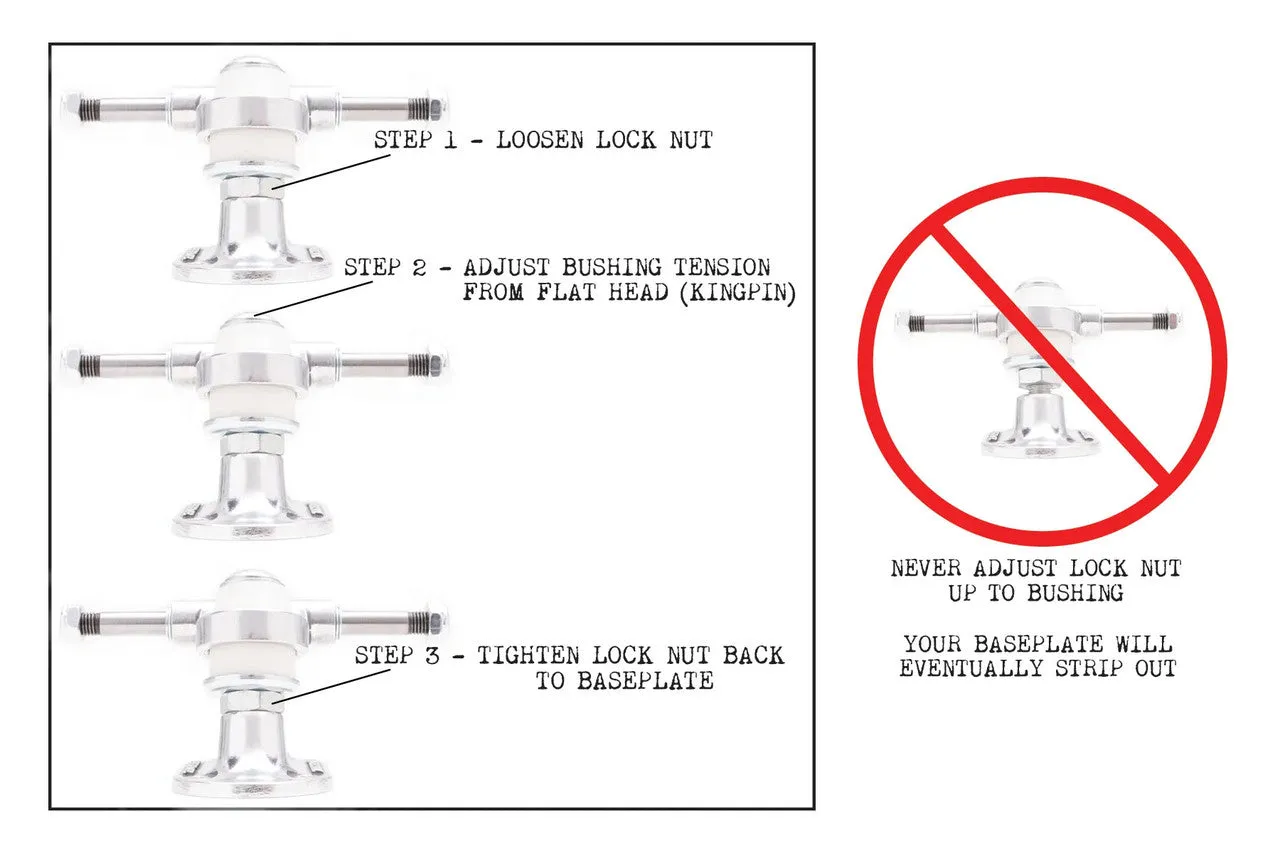 STEP 1 - LOOSEN LOCK NUT

STEP 2 - ADJUST BUSHING TENSION FROM FLAT HEAD (KINGPIN)

STEP 3 - TIGHTEN LOCK NUT BACK TO BASEPLATE

NEVER ADJUST LOCK NUT UP TO BUSHING

YOUR BASEPLATE WILL EVENTUALLY STRIP OUT